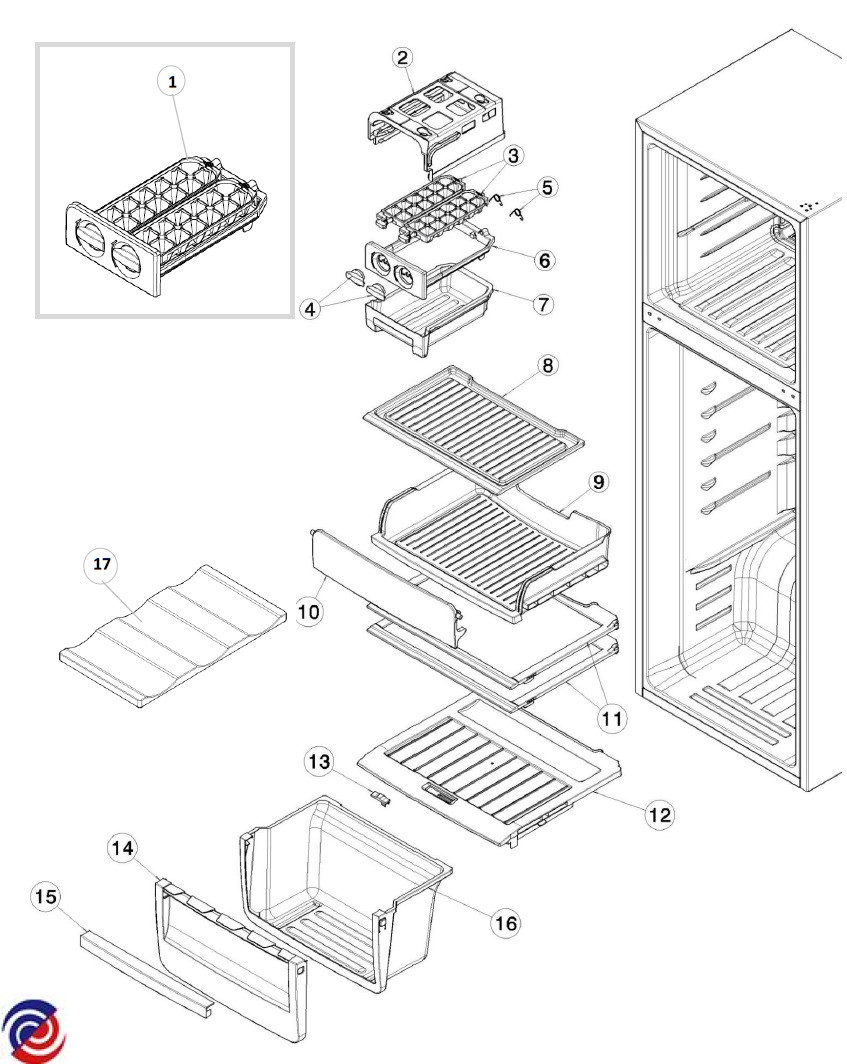 1
2
3
5
6
4
7
8
9
17
10
11
13
12
14
15
16